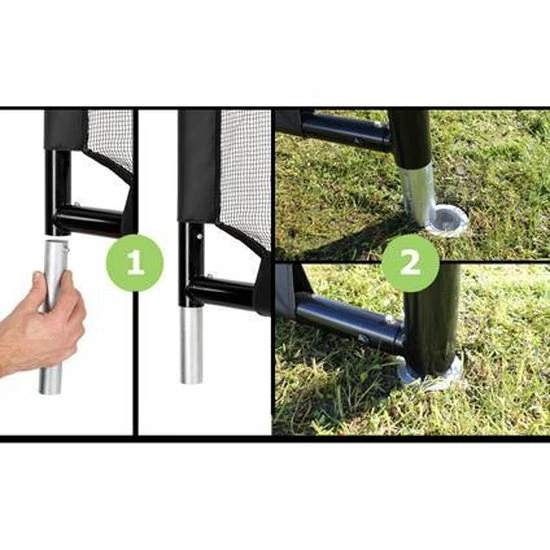 1

2