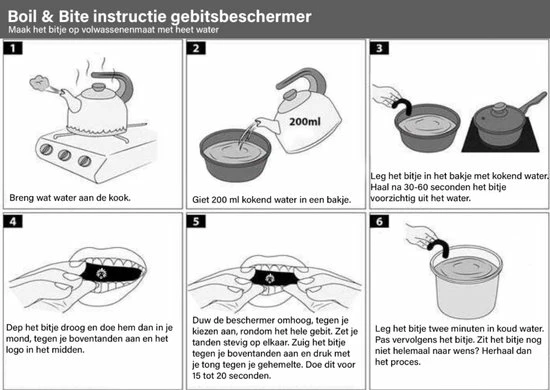 Boil & Bite instructie gebitsbeschermer
Maak het bitje op volwassenenmaat met heet water

1
Breng wat water aan de kook.

2
200ml
Giet 200 ml kokend water in een bakje.

3
Leg het bitje in het bakje met kokend water. Haal na 30-60 seconden het bitje voorzichtig uit het water.

4
Dep het bitje droog en doe hem dan in je mond, tegen je boventanden aan en het logo in het midden.

5
Duw de beschermer omhoog, tegen je kiezen aan, rondom het hele gebit. Zet je tanden stevig op elkaar. Zuig het bitje tegen je boventanden aan en druk met je tong tegen je gehemelte. Doe dit voor 15 tot 20 seconden.

6
Leg het bitje twee minuten in koud water. Pas vervolgens het bitje. Zit het bitje nog niet helemaal naar wens? Herhaal dan het proces.